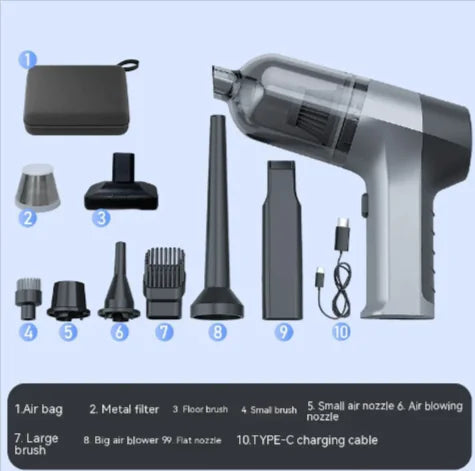 1
2
3
4
5
6
7
8
9
10

1.Air bag 2. Metal filter 3. Floor brush 4. Small brush 5. Small air nozzle 6. Air blowing nozzle

7. Large brush 8. Big air blower 99. Flat nozzle 10.TYPE-C charging cable